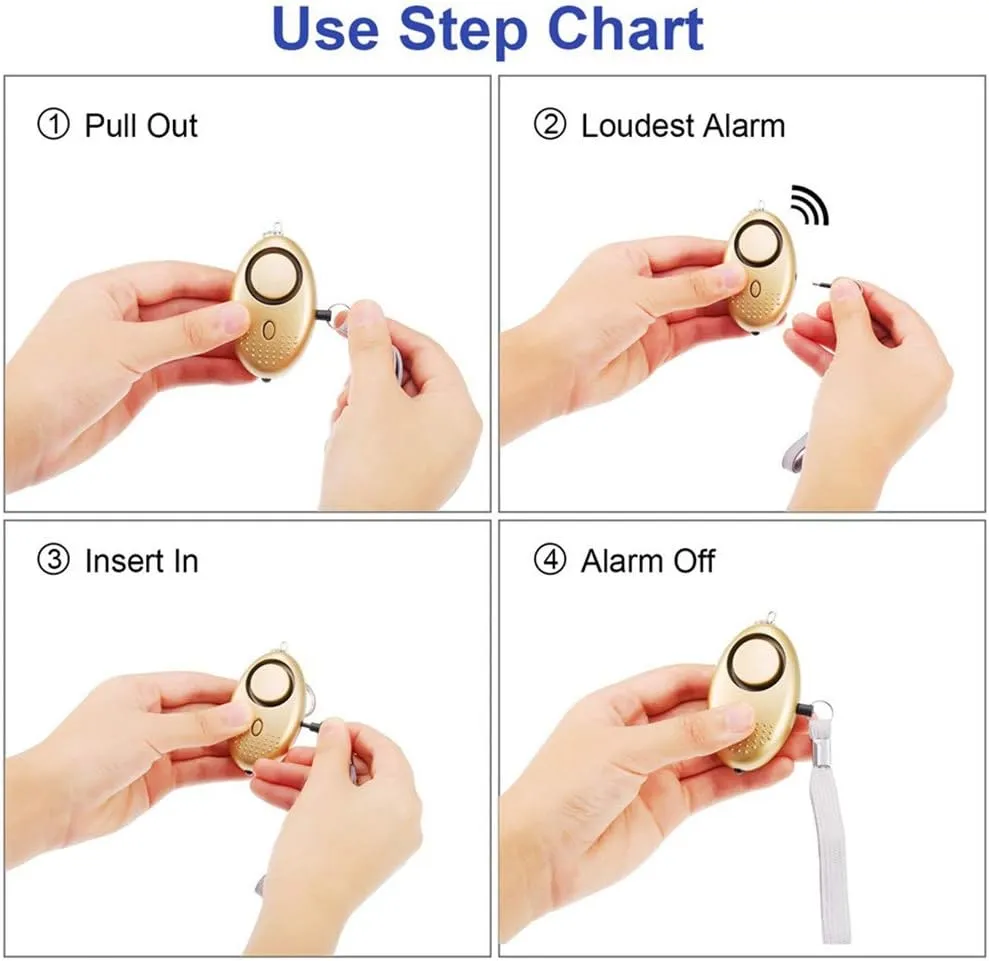 Use Step Chart

① Pull Out

② Loudest Alarm

③ Insert In

④ Alarm Off